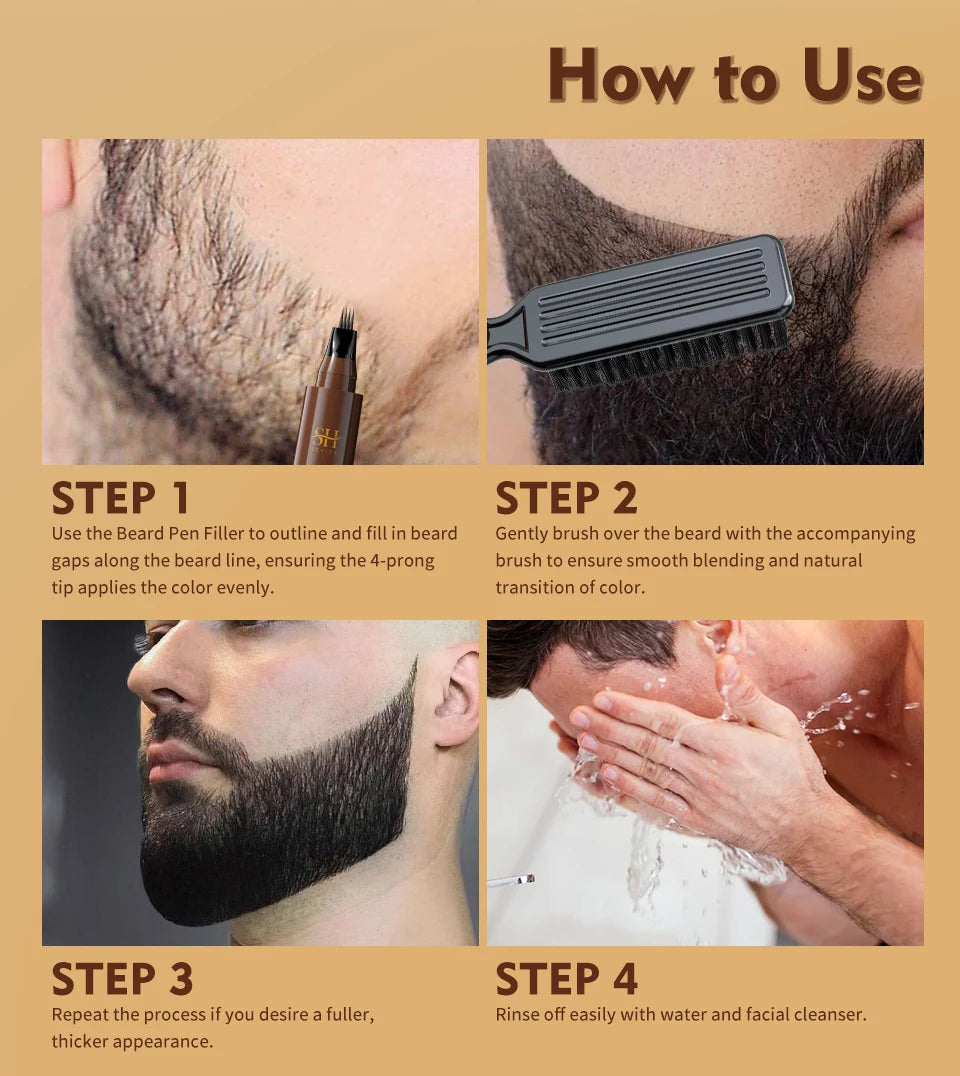 How to Use

SH

STEP 1
Use the Beard Pen Filler to outline and fill in beard gaps along the beard line, ensuring the 4-prong tip applies the color evenly.

STEP 2
Gently brush over the beard with the accompanying brush to ensure smooth blending and natural transition of color.

STEP 3
Repeat the process if you desire a fuller, thicker appearance.

STEP 4
Rinse off easily with water and facial cleanser.