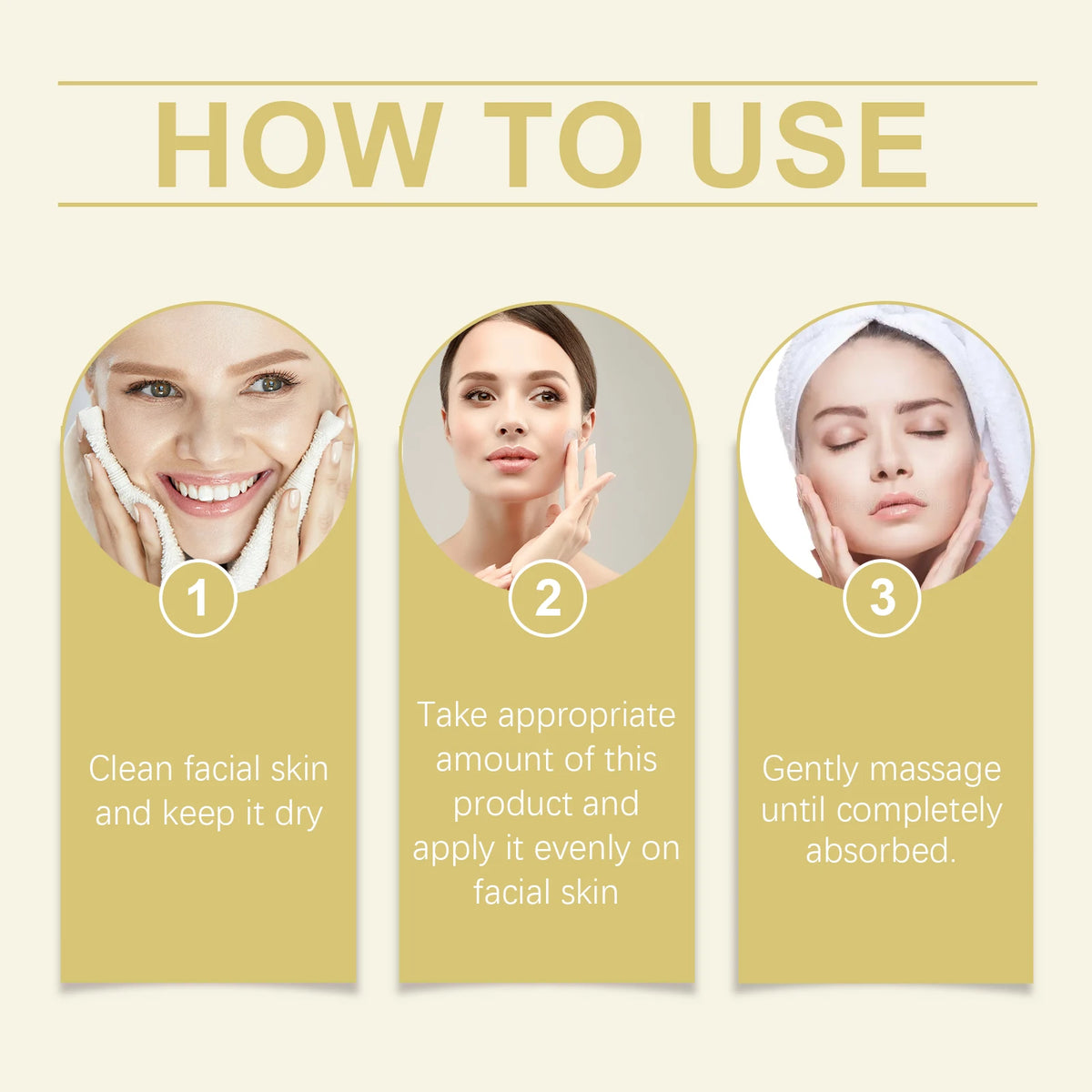 HOW TO USE

1

Clean facial skin and keep it dry

2

Take appropriate amount of this product and apply it evenly on facial skin

3

Gently massage until completely absorbed.