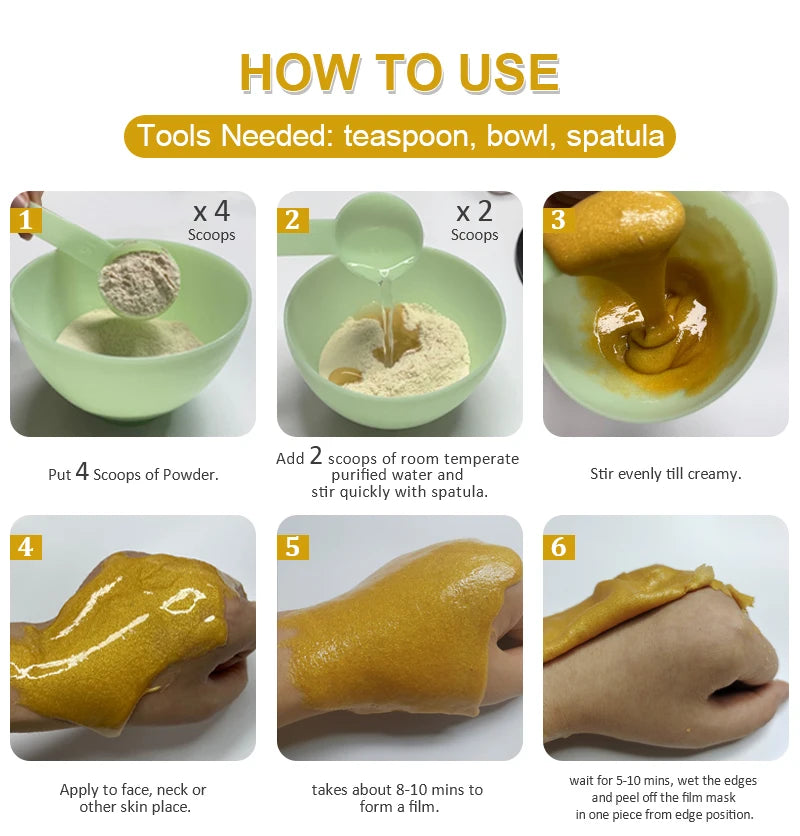 HOW TO USE

Tools Needed: teaspoon, bowl, spatula

1
x 4
Scoops

Put 4 Scoops of Powder.

2
x 2
Scoops

Add 2 scoops of room temperate purified water and stir quickly with spatula.

3

Stir evenly till creamy.

4

Apply to face, neck or other skin place.

5

takes about 8-10 mins to form a film.

6

wait for 5-10 mins, wet the edges and peel off the film mask in one piece from edge position.