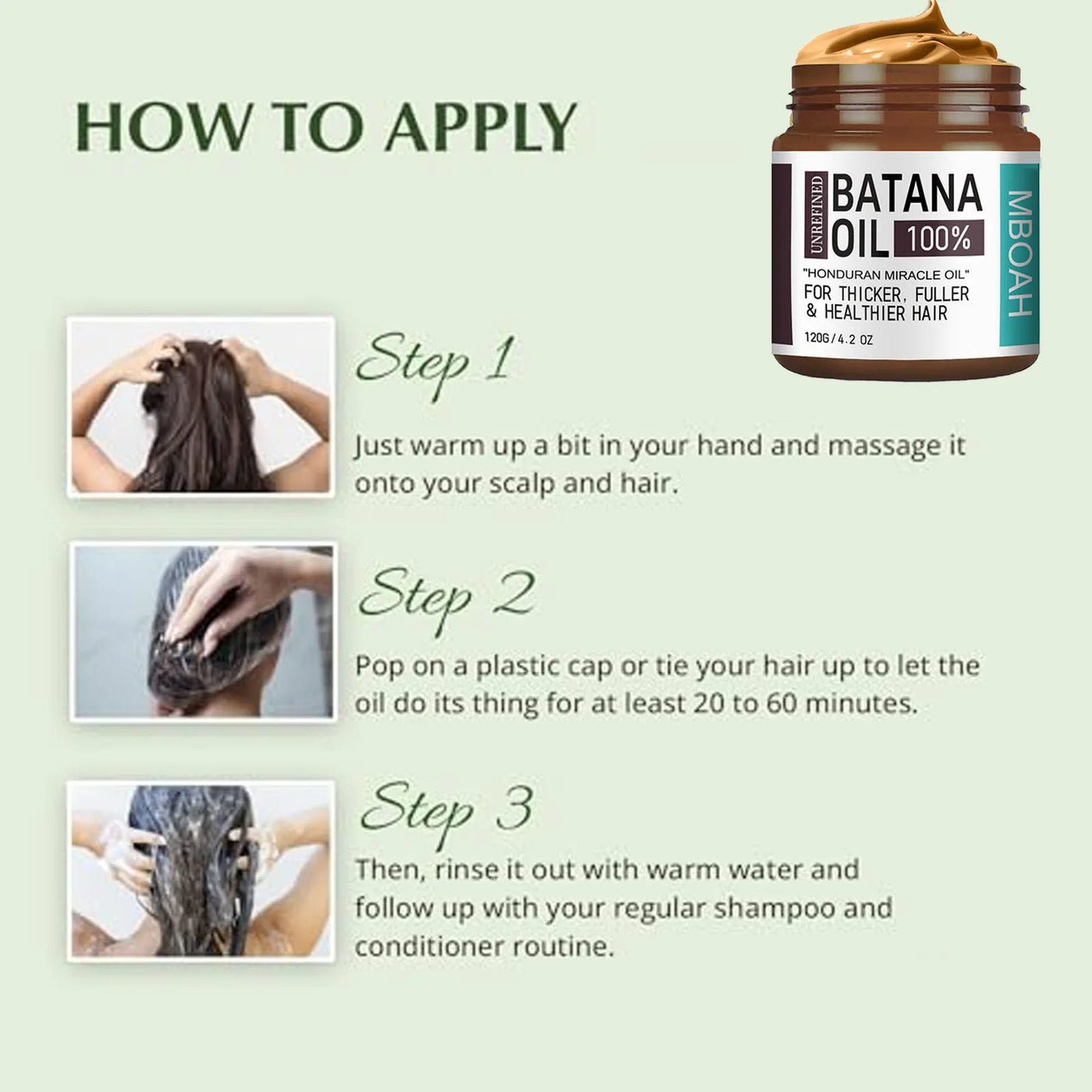 HOW TO APPLY

UNREFINED BATANA OIL 100%

"HONDURAN MIRACLE OIL"

FOR THICKER, FULLER & HEALTHIER HAIR

120G / 4.2 OZ

MBOAH

Step 1

Just warm up a bit in your hand and massage it onto your scalp and hair.

Step 2

Pop on a plastic cap or tie your hair up to let the oil do its thing for at least 20 to 60 minutes.

Step 3

Then, rinse it out with warm water and follow up with your regular shampoo and conditioner routine.