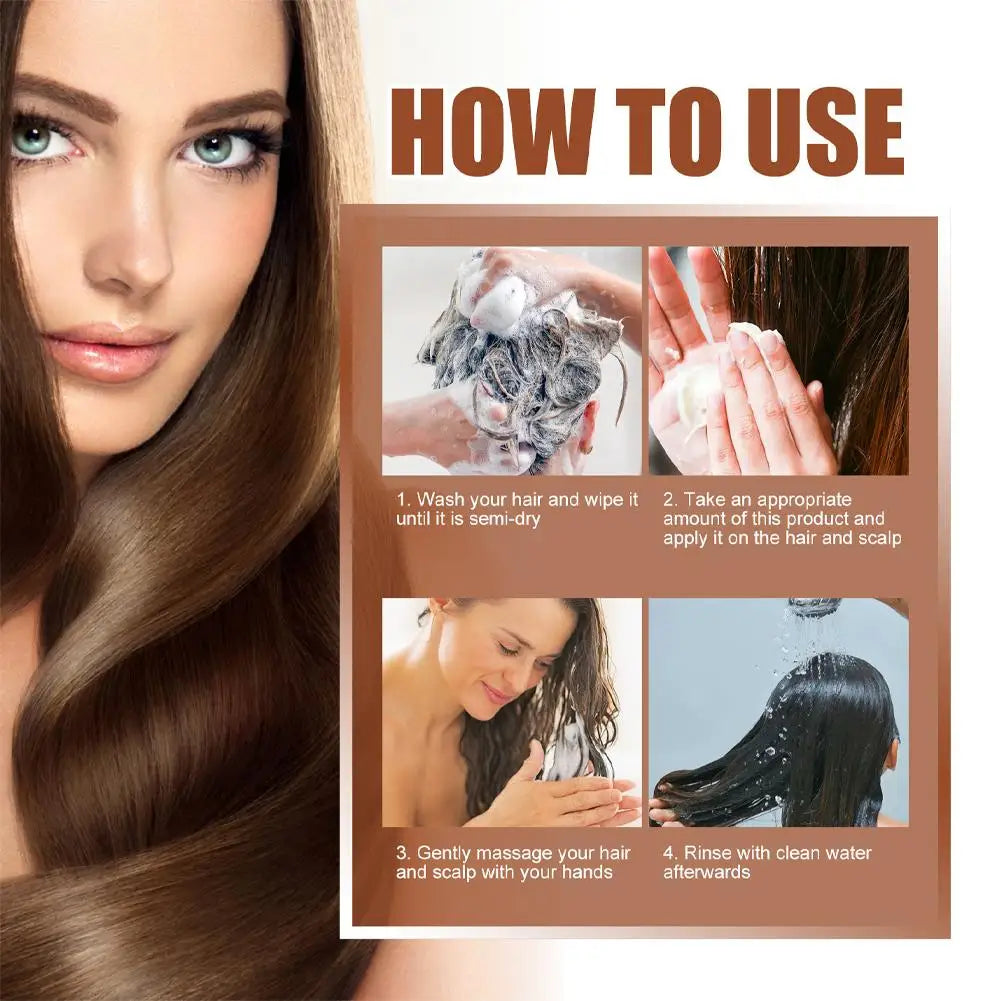 HOW TO USE

1. Wash your hair and wipe it until it is semi-dry

2. Take an appropriate amount of this product and apply it on the hair and scalp

3. Gently massage your hair and scalp with your hands

4. Rinse with clean water afterwards