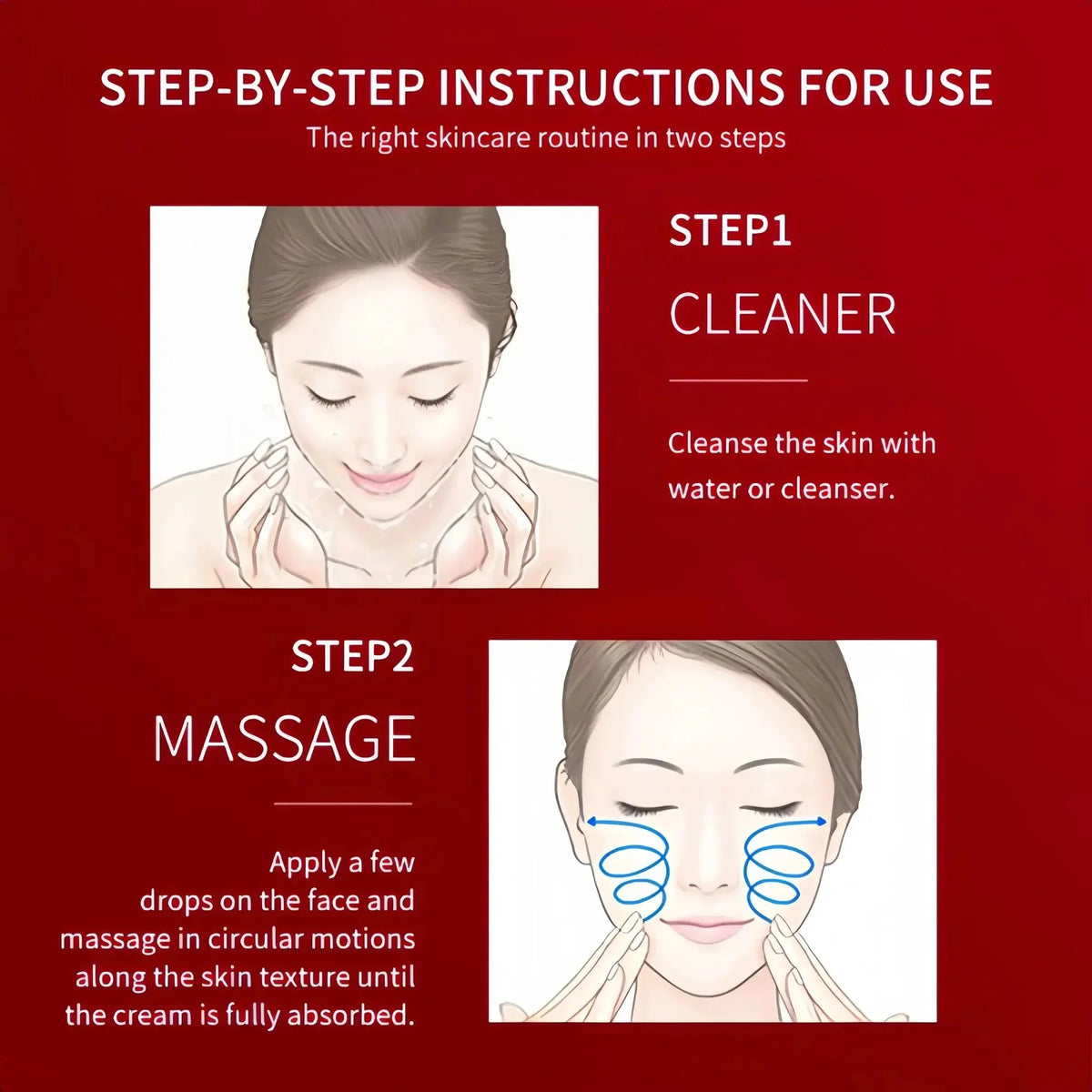 STEP-BY-STEP INSTRUCTIONS FOR USE
The right skincare routine in two steps

STEP1
CLEANER

Cleanse the skin with water or cleanser.

STEP2
MASSAGE

Apply a few drops on the face and massage in circular motions along the skin texture until the cream is fully absorbed.