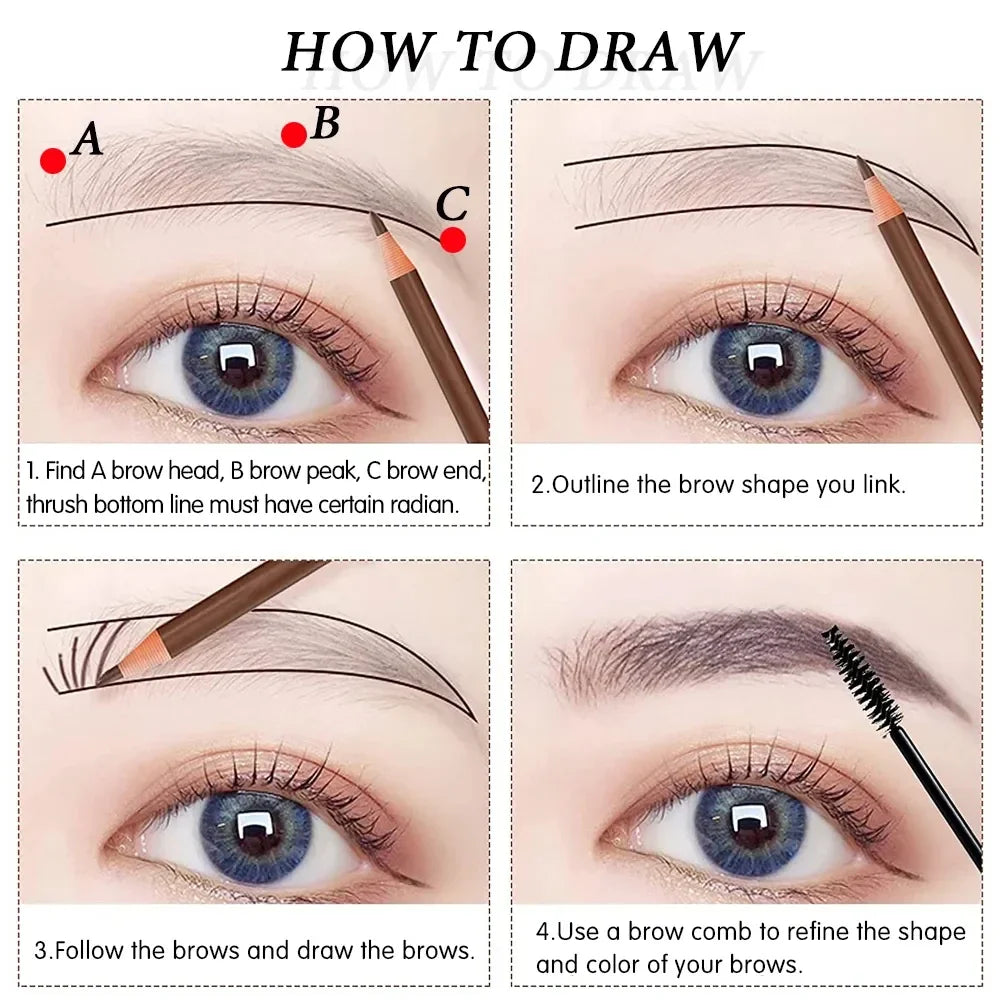 HOW TO DRAW

A
B
C

1. Find A brow head, B brow peak, C brow end, thrush bottom line must have certain radian.

2.Outline the brow shape you link.

3.Follow the brows and draw the brows.

4.Use a brow comb to refine the shape and color of your brows.